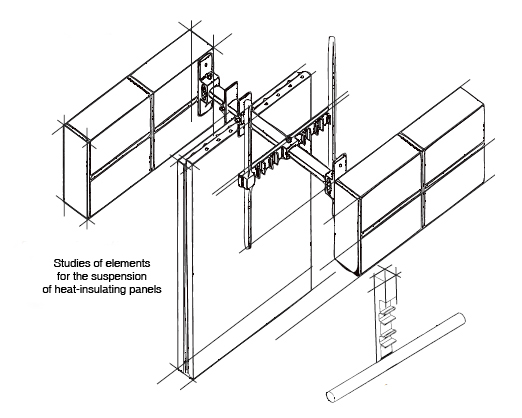 Studies of elements
for the suspension
of heat-insulating panels